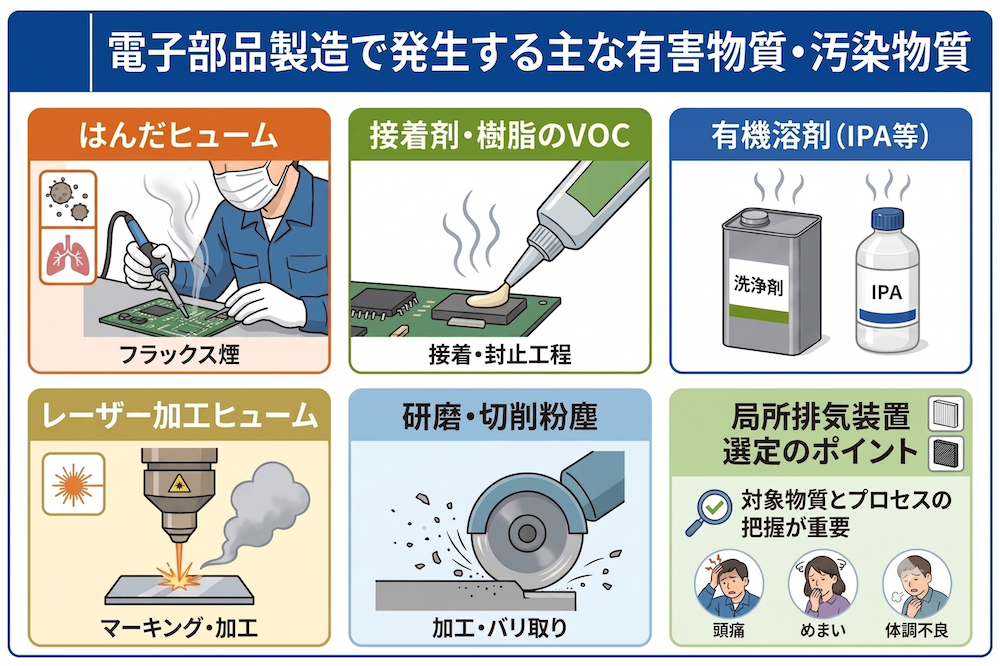 電子部品製造で発生する主な有害物質・汚染物質

はんだヒューム

フラックス煙

接着剤・樹脂のVOC

接着・封止工程

有機溶剤（IPA等）

洗浄剤

IPA

レーザー加工ヒューム

マーキング・加工

研磨・切削粉塵

加工・バリ取り

局所排気装置
選定のポイント

対象物質とプロセスの把握が重要

頭痛

めまい

体調不良