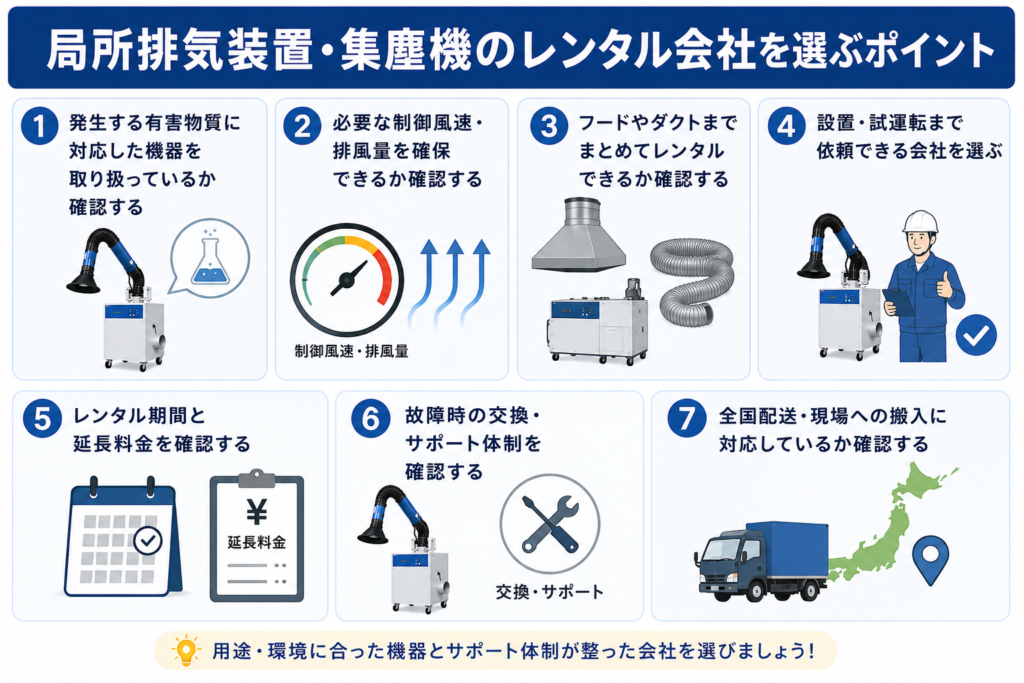 局所排気装置・集塵機のレンタル会社を選ぶポイント

1 発生する有害物質に対応した機器を取り扱っているか確認する

2 必要な制御風速・排風量を確保できるか確認する

制御風速・排風量

3 フードやダクトまでまとめてレンタルできるか確認する

4 設置・試運転まで依頼できる会社を選ぶ

5 レンタル期間と延長料金を確認する

¥
延長料金

6 故障時の交換・サポート体制を確認する

交換・サポート

7 全国配送・現場への搬入に対応しているか確認する

用途・環境に合った機器とサポート体制が整った会社を選びましょう!