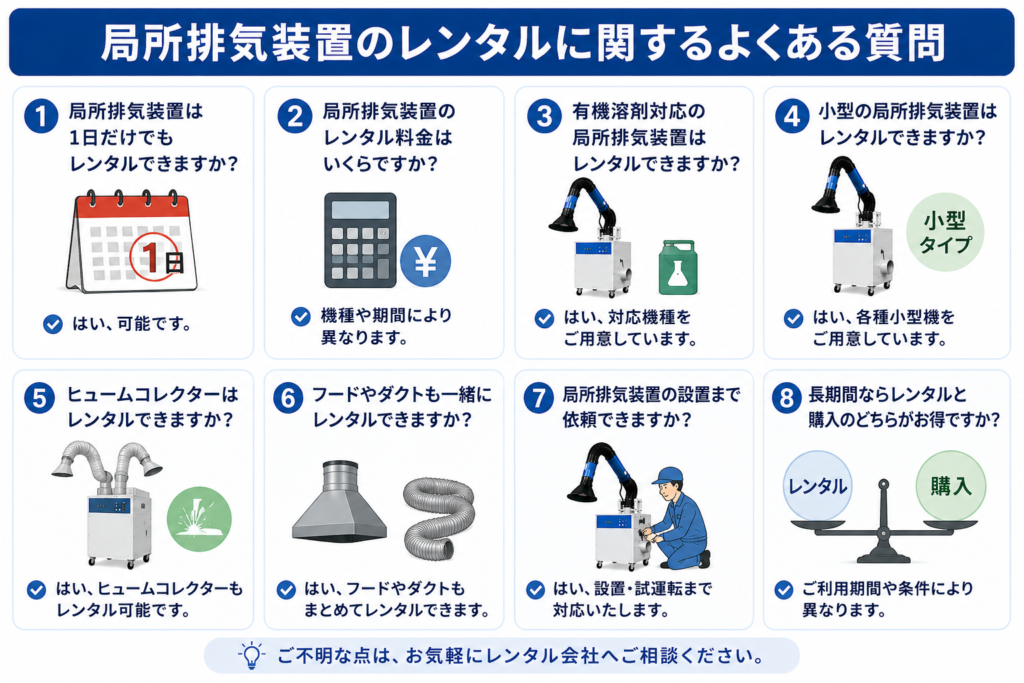 局所排気装置のレンタルに関するよくある質問

1 局所排気装置は1日だけでもレンタルできますか？

1日

はい、可能です。

2 局所排気装置のレンタル料金はいくらですか？

¥

機種や期間により異なります。

3 有機溶剤対応の局所排気装置はレンタルできますか？

はい、対応機種をご用意しています。

4 小型の局所排気装置はレンタルできますか？

小型タイプ

はい、各種小型機をご用意しています。

5 ヒュームコレクターはレンタルできますか？

はい、ヒュームコレクターもレンタル可能です。

6 フードやダクトも一緒にレンタルできますか？

はい、フードやダクトもまとめてレンタルできます。

7 局所排気装置の設置まで依頼できますか？

はい、設置・試運転まで対応いたします。

8 長期間ならレンタルと購入のどちらがお得ですか？

レンタル

購入

ご利用期間や条件により異なります。

ご不明な点は、お気軽にレンタル会社へご相談ください。