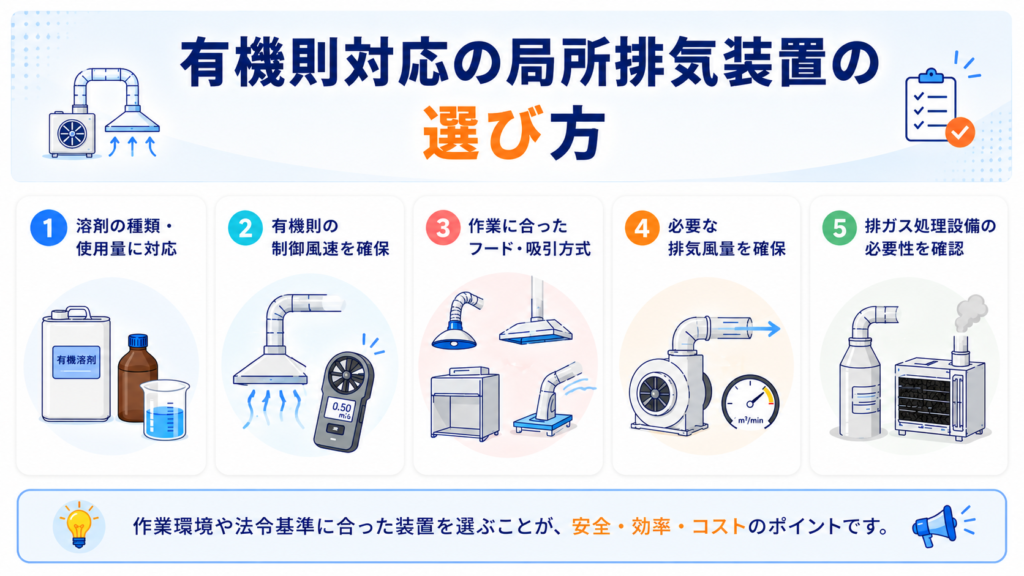 有機則対応の局所排気装置の選び方

1 溶剤の種類・使用量に対応

有機溶剤

2 有機則の制御風速を確保

0.50 m/s

3 作業に合ったフード・吸引方式

4 必要な排気風量を確保

m³/min

5 排ガス処理設備の必要性を確認

作業環境や法令基準に合った装置を選ぶことが、安全・効率・コストのポイントです。