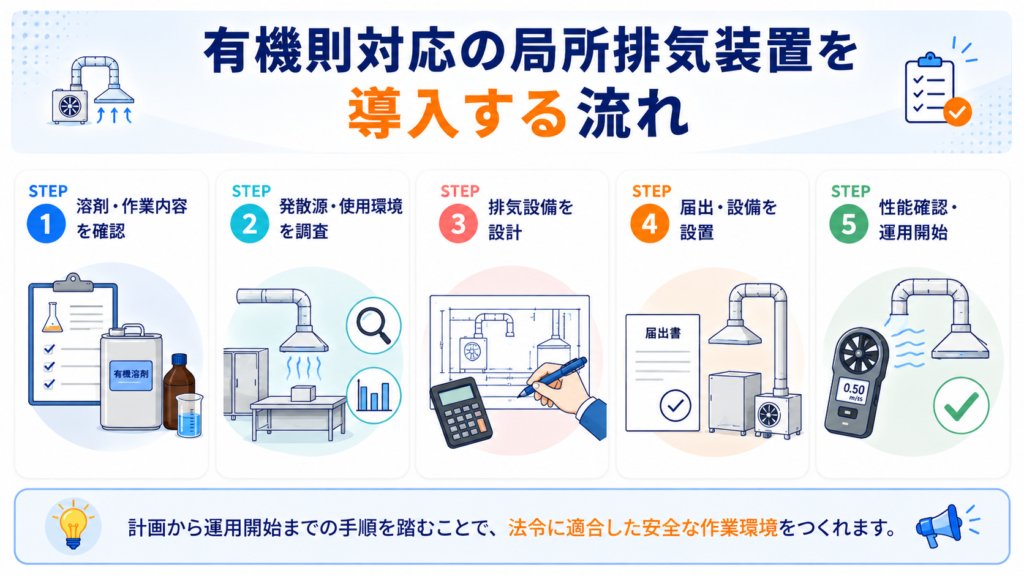 有機則対応の局所排気装置を導入する流れ

STEP 1 溶剤・作業内容を確認

有機溶剤

STEP 2 発散源・使用環境を調査

STEP 3 排気設備を設計

STEP 4 届出・設備を設置

届出書

STEP 5 性能確認・運用開始

0.50 m/s

計画から運用開始までの手順を踏むことで、法令に適合した安全な作業環境をつくれます。